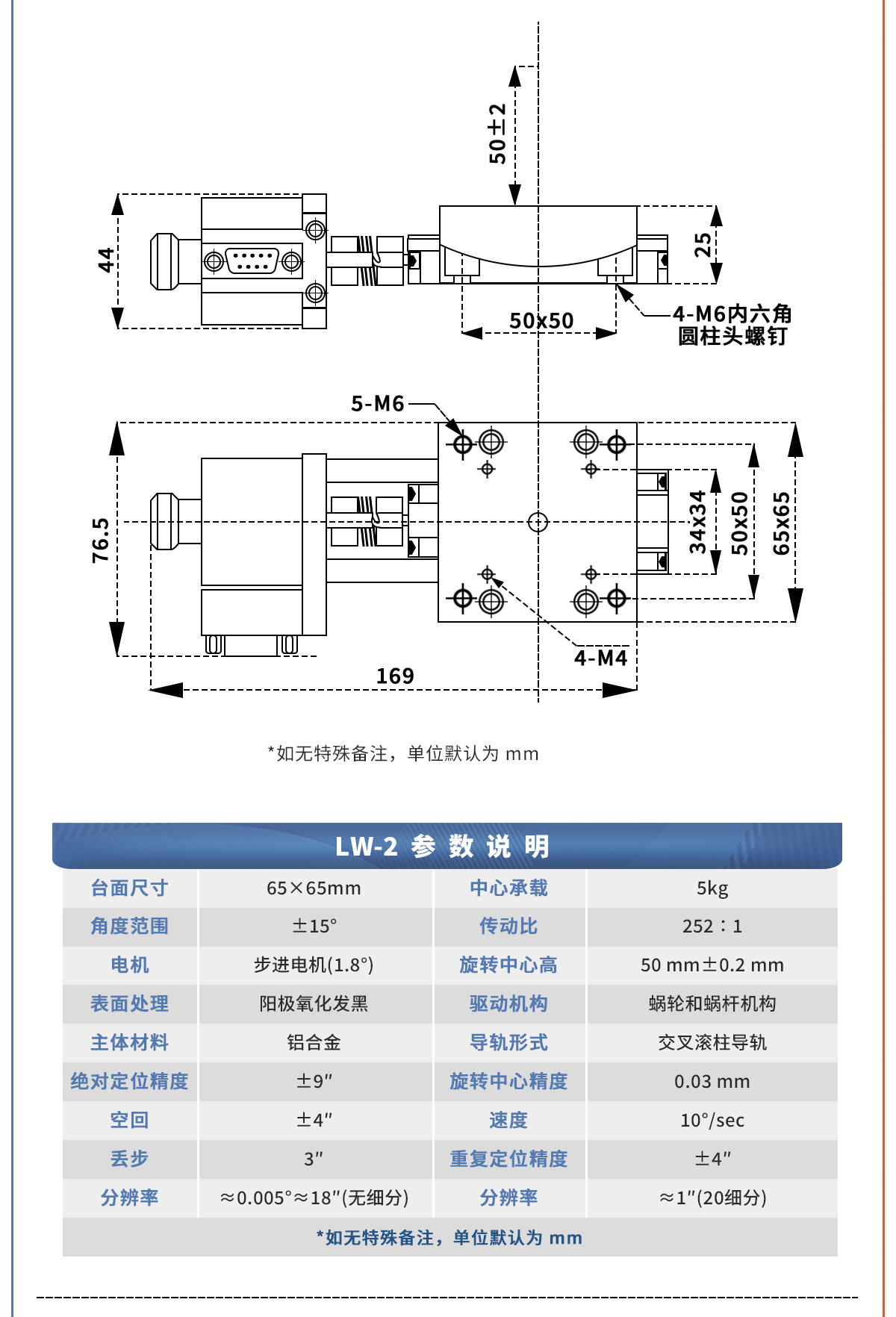 50±2

44

25

50x50

4-M6内六角圆柱头螺钉

5-M6

76.5

34x34

50x50

65x65

4-M4

169

*如无特殊备注，单位默认为 mm

LW-2 参 数 说 明

| 台面尺寸 | 65×65mm | 中心承载 | 5kg |
|---|---|---|---|
| 角度范围 | ±15° | 传动比 | 252：1 |
| 电机 | 步进电机(1.8°) | 旋转中心高 | 50 mm±0.2 mm |
| 表面处理 | 阳极氧化发黑 | 驱动机构 | 蜗轮和蜗杆机构 |
| 主体材料 | 铝合金 | 导轨形式 | 交叉滚柱导轨 |
| 绝对定位精度 | ±9″ | 旋转中心精度 | 0.03 mm |
| 空回 | ±4″ | 速度 | 10°/sec |
| 丢步 | 3″ | 重复定位精度 | ±4″ |
| 分辨率 | ≈0.005°≈18″(无细分) | 分辨率 | ≈1″(20细分) |

*如无特殊备注，单位默认为 mm